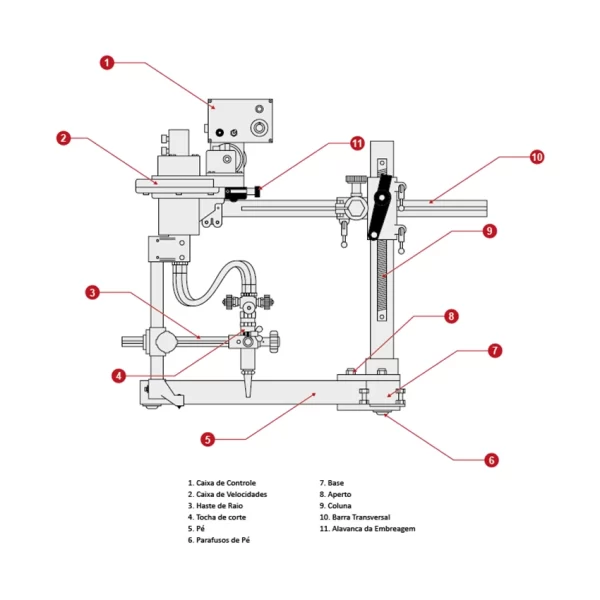 1
2
11
10
9
3
8
7
4
5
6

1. Caixa de Controle
2. Caixa de Velocidades
3. Haste de Raio
4. Tocha de corte
5. Pé
6. Parafusos de Pé

7. Base
8. Aperto
9. Coluna
10. Barra Transversal
11. Alavanca da Embreagem